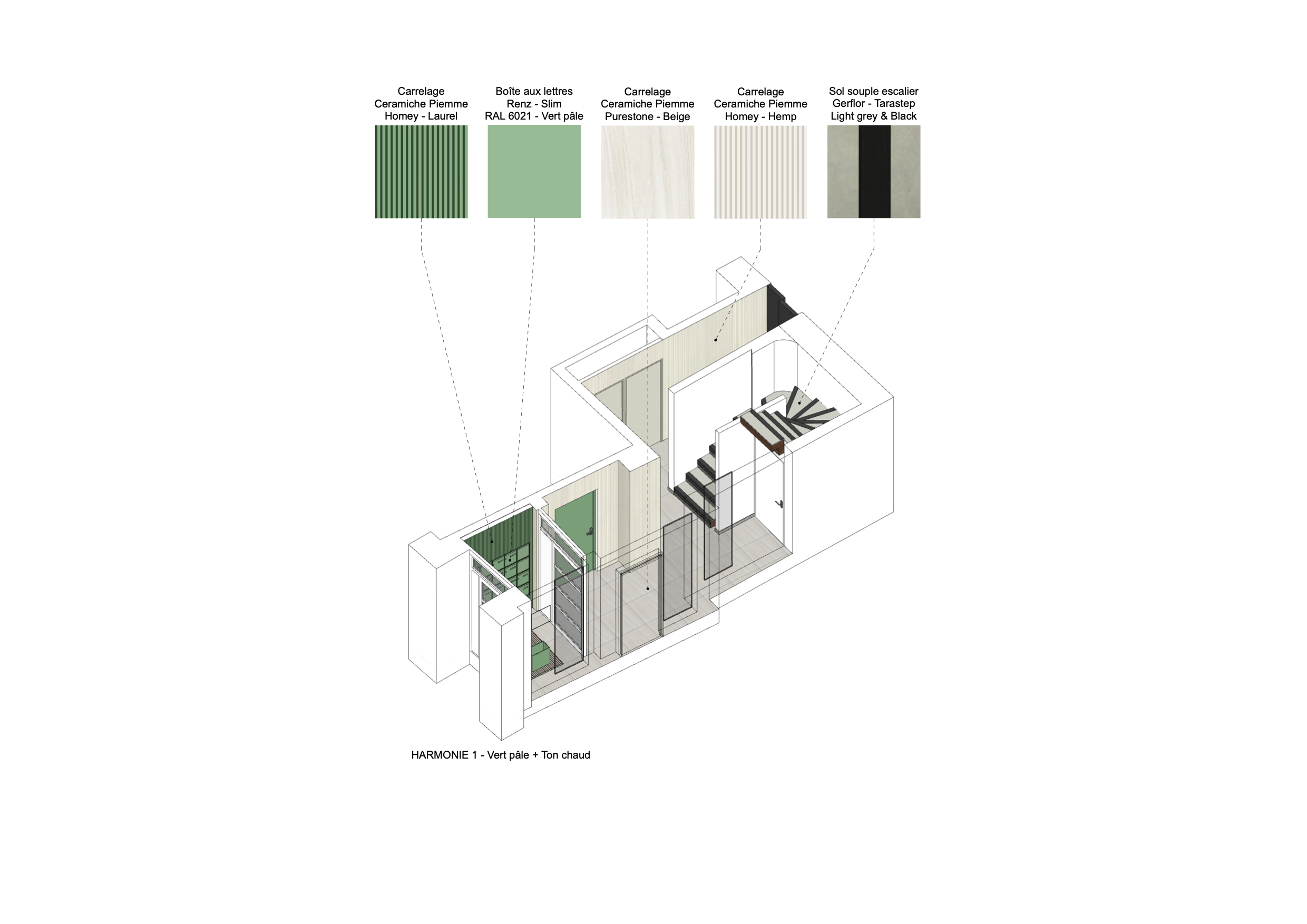 Carrelage
Ceramiche Piemme
Homey - Laurel

Boîte aux lettres
Renz - Slim
RAL 6021 - Vert pâle

Carrelage
Ceramiche Piemme
Purestone - Beige

Carrelage
Ceramiche Piemme
Homey - Hemp

Sol souple escalier
Gerflor - Tarastep
Light grey & Black

HARMONIE 1 - Vert pâle + Ton chaud