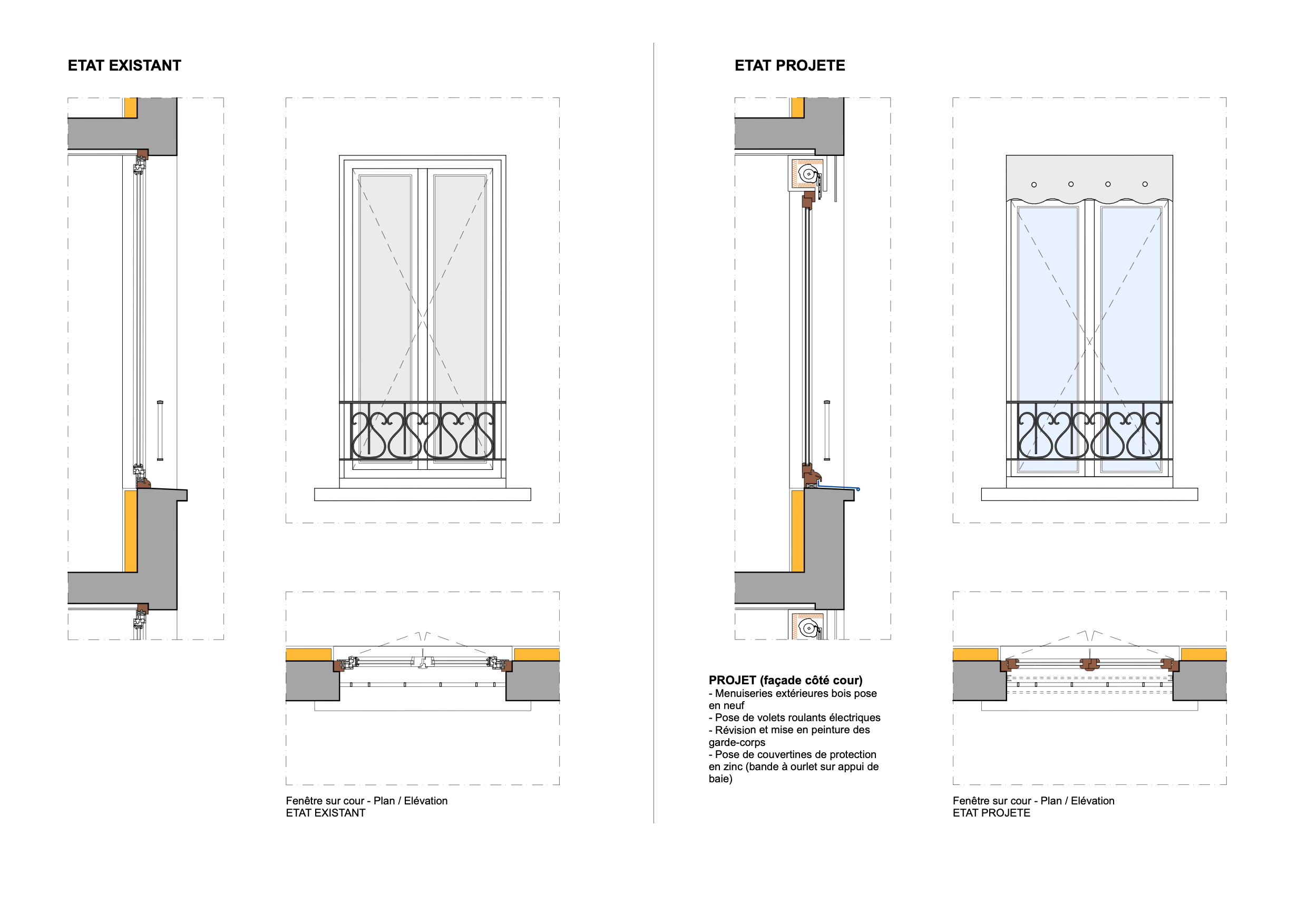 ETAT EXISTANT

Fenêtre sur cour - Plan / Elévation
ETAT EXISTANT

ETAT PROJETE

PROJET (façade côté cour)
- Menuiseries extérieures bois pose en neuf
- Pose de volets roulants électriques
- Révision et mise en peinture des garde-corps
- Pose de couvertines de protection en zinc (bande à ourlet sur appui de baie)

Fenêtre sur cour - Plan / Elévation
ETAT PROJETE