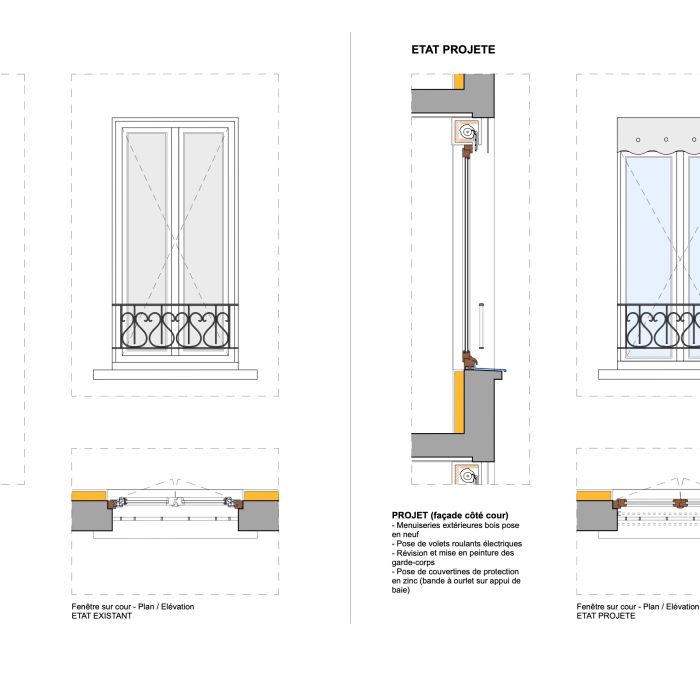 ETAT PROJETE

Fenêtre sur cour - Plan / Elévation
ETAT EXISTANT

PROJET (façade côté cour)
- Menuiseries extérieures bois pose en neuf
- Pose de volets roulants électriques
- Révision et mise en peinture des garde-corps
- Pose de couvertines de protection en zinc (bande à ourlet sur appui de baie)

Fenêtre sur cour - Plan / Elévation
ETAT PROJETE